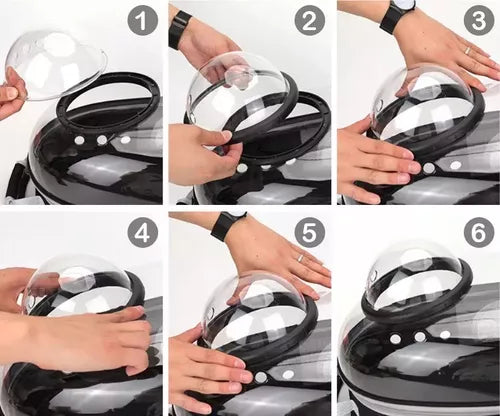 1
2
3
4
5
6